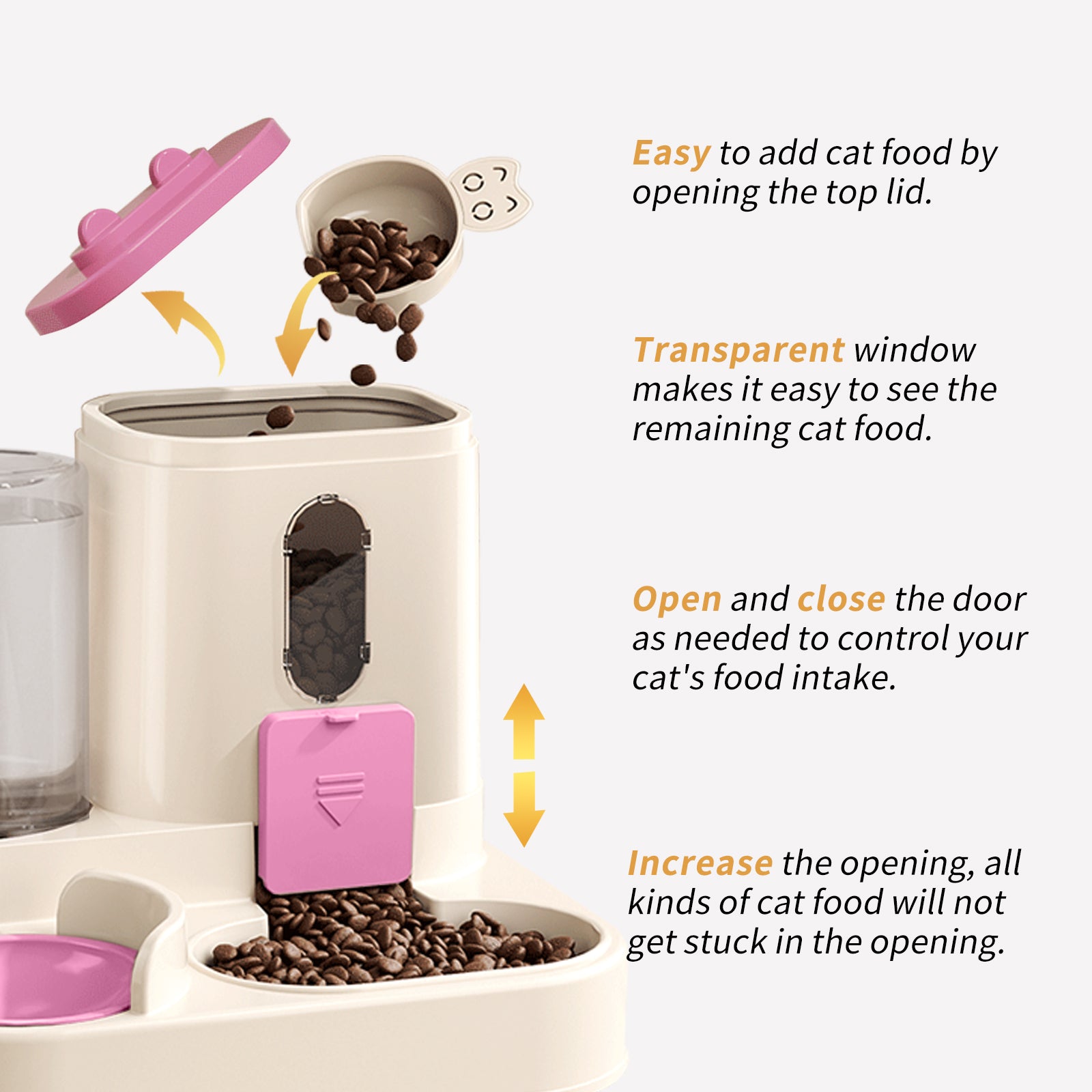 Easy to add cat food by opening the top lid.

Transparent window makes it easy to see the remaining cat food.

Open and close the door as needed to control your cat's food intake.

Increase the opening, all kinds of cat food will not get stuck in the opening.